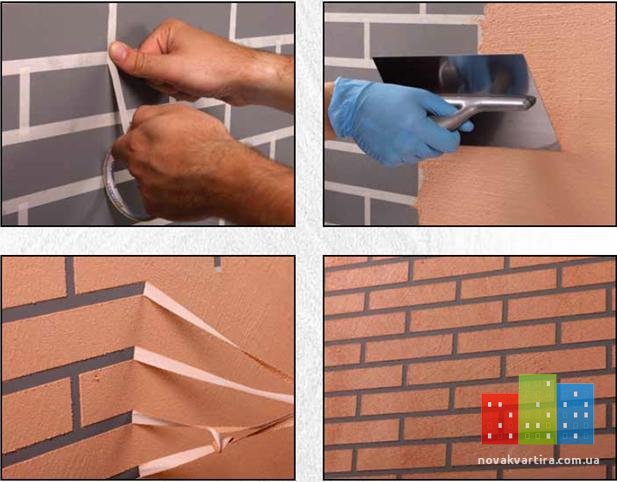 novakvartira.com.ua